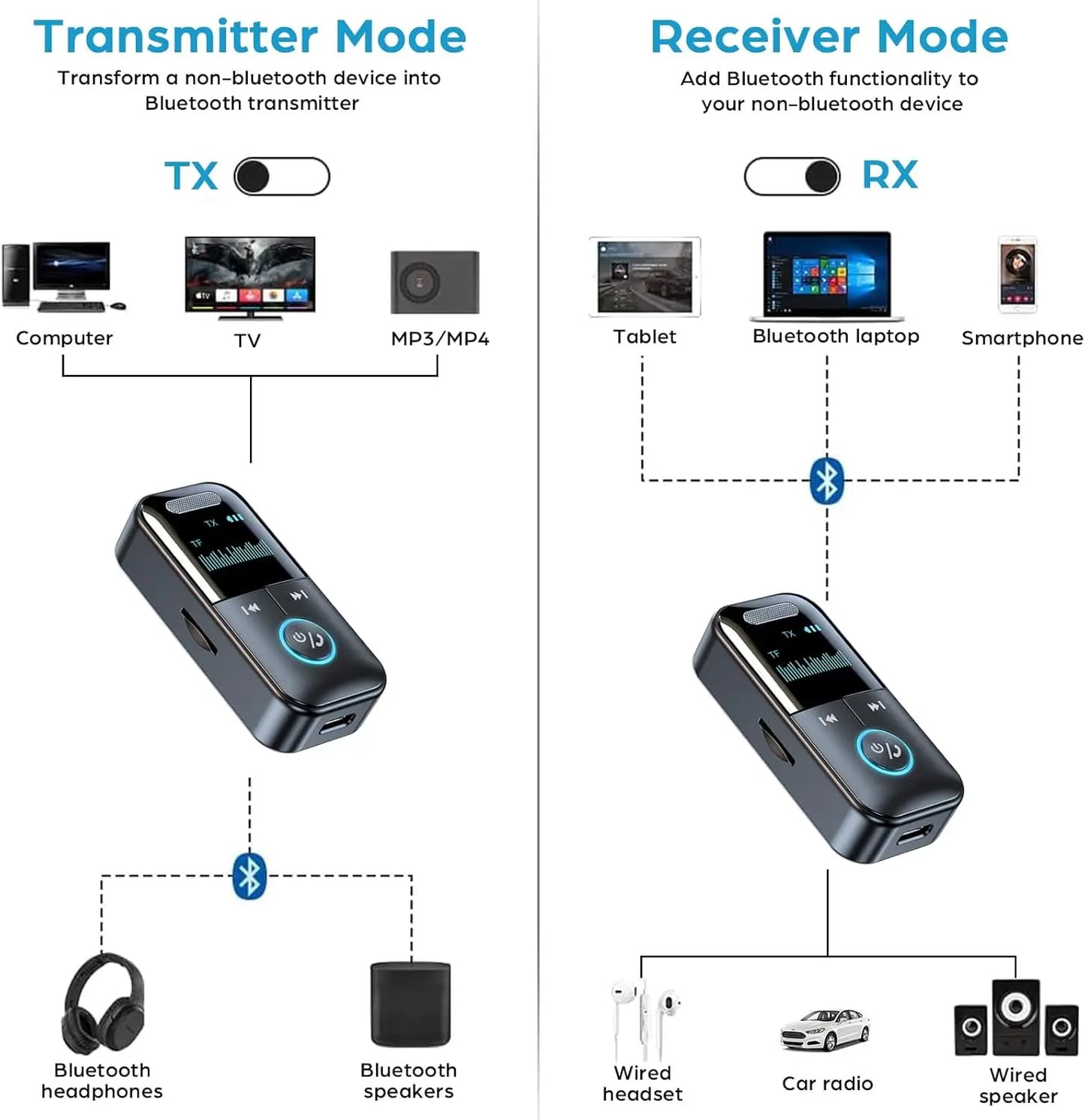 Transmitter Mode

Transform a non-bluetooth device into Bluetooth transmitter

TX

Computer

TV

MP3/MP4

TX

TF

Bluetooth headphones

Bluetooth speakers

Receiver Mode

Add Bluetooth functionality to your non-bluetooth device

RX

Tablet

Bluetooth laptop

Smartphone

TX

TF

Wired headset

Car radio

Wired speaker